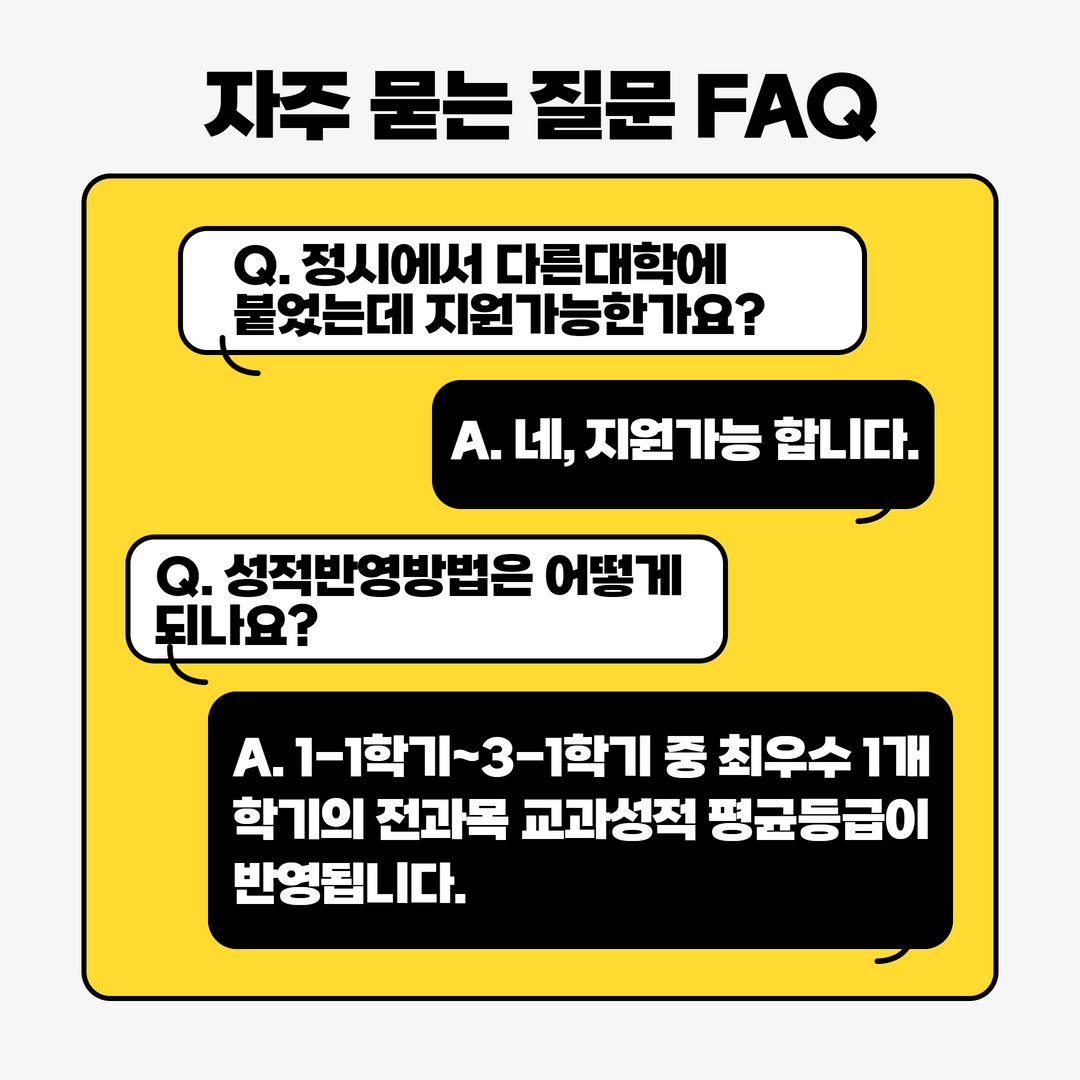 자주 묻는 질문 FAQ

Q. 정시에서 다른대학에 붙었는데 지원가능한가요?

A. 네, 지원가능 합니다.

Q. 성적반영방법은 어떻게 되나요?

A. 1-1학기~3-1학기 중 최우수 1개 학기의 전과목 교과성적 평균등급이 반영됩니다.